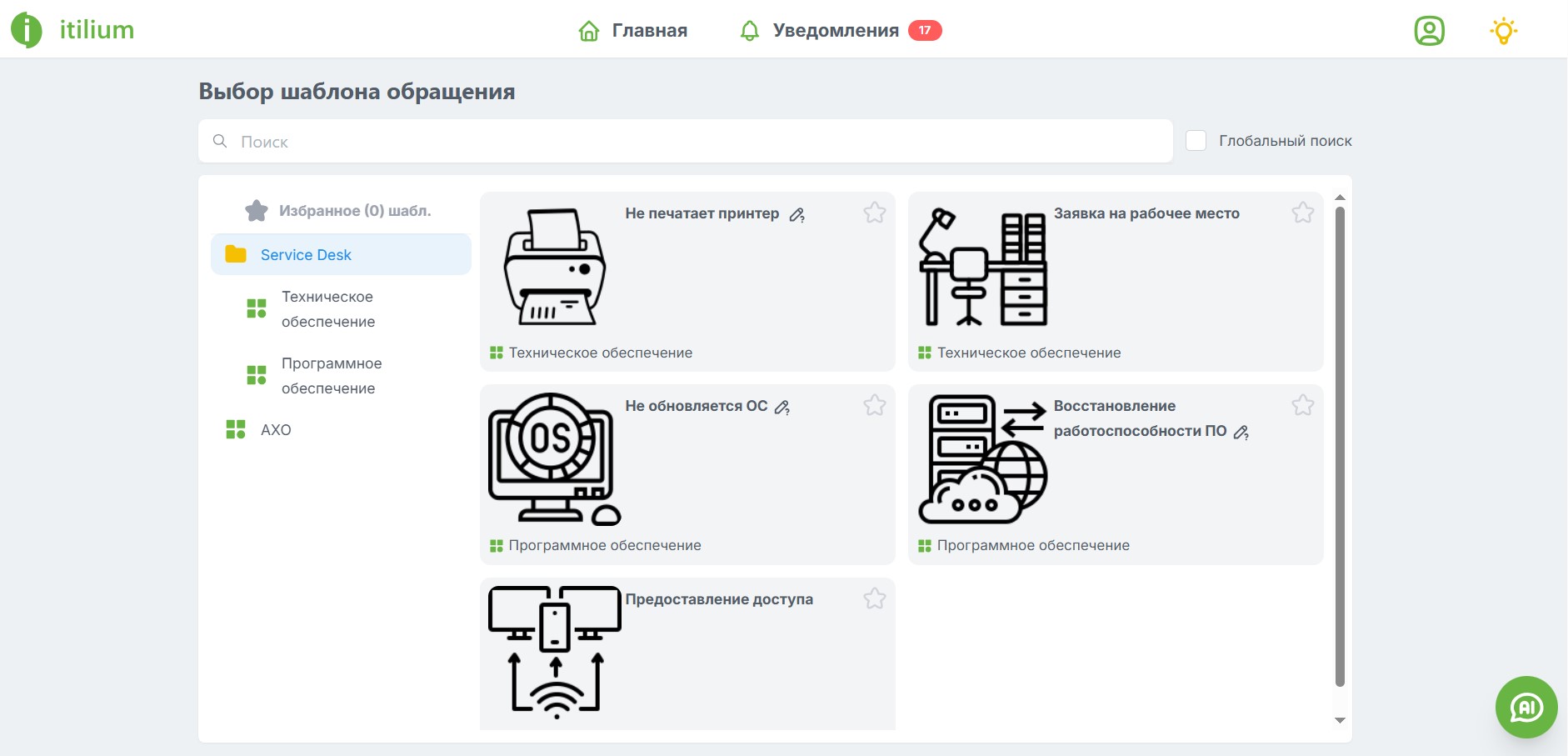 itilium

Главная Уведомления 17

Выбор шаблона обращения

Поиск

Глобальный поиск

Избранное (0) шабл.

Service Desk

Техническое обеспечение

Программное обеспечение

АХО

Не печатает принтер

Техническое обеспечение

Заявка на рабочее место

Техническое обеспечение

Не обновляется ОС

OS

Программное обеспечение

Восстановление работоспособности ПО

Программное обеспечение

Предоставление доступа

AI